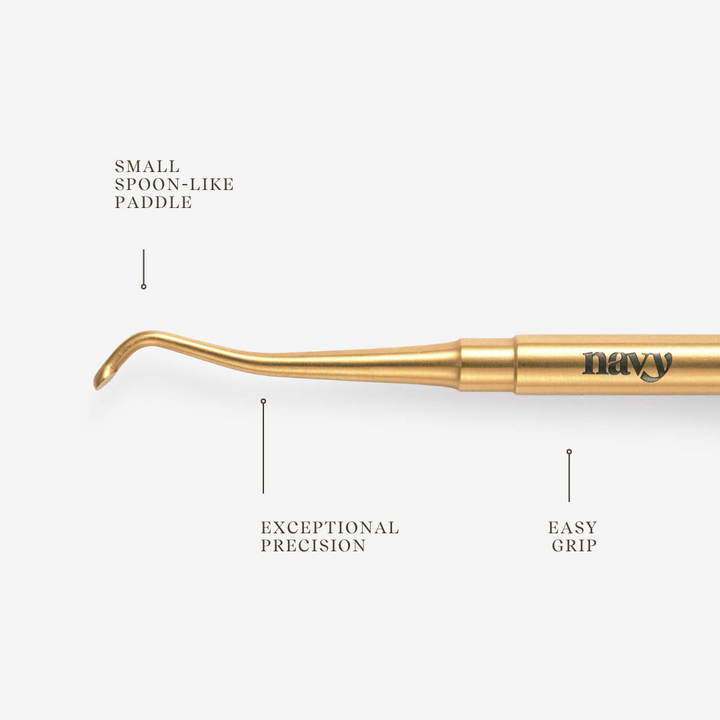 SMALL SPOON-LIKE PADDLE

navy

EXCEPTIONAL PRECISION

EASY GRIP