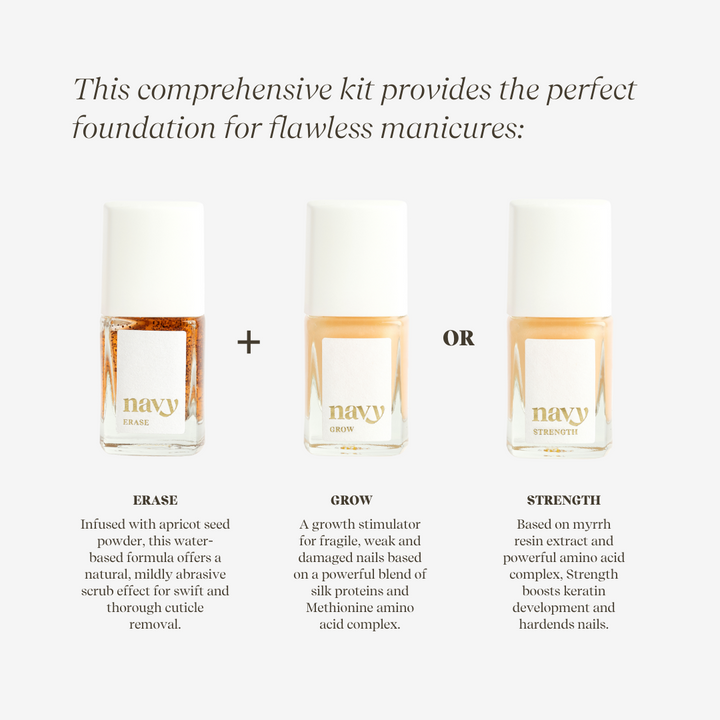 This comprehensive kit provides the perfect foundation for flawless manicures:

navy
ERASE

+

navy
GROW

OR

navy
STRENGTH

ERASE

Infused with apricot seed powder, this water-based formula offers a natural, mildly abrasive scrub effect for swift and thorough cuticle removal.

GROW

A growth stimulator for fragile, weak and damaged nails based on a powerful blend of silk proteins and Methionine amino acid complex.

STRENGTH

Based on myrrh resin extract and powerful amino acid complex, Strength boosts keratin development and hardends nails.