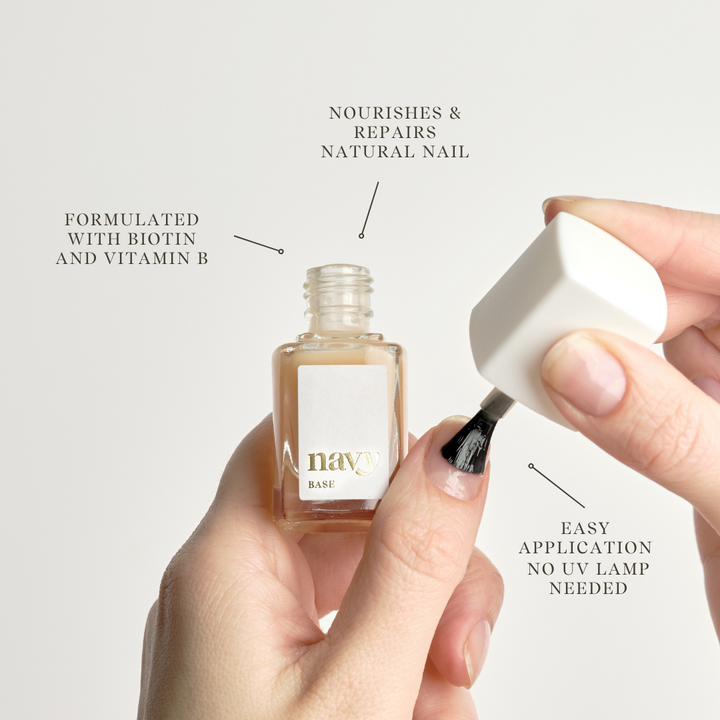 NOURISHES &
REPAIRS
NATURAL NAIL

FORMULATED
WITH BIOTIN
AND VITAMIN B

navy
BASE

EASY
APPLICATION
NO UV LAMP
NEEDED